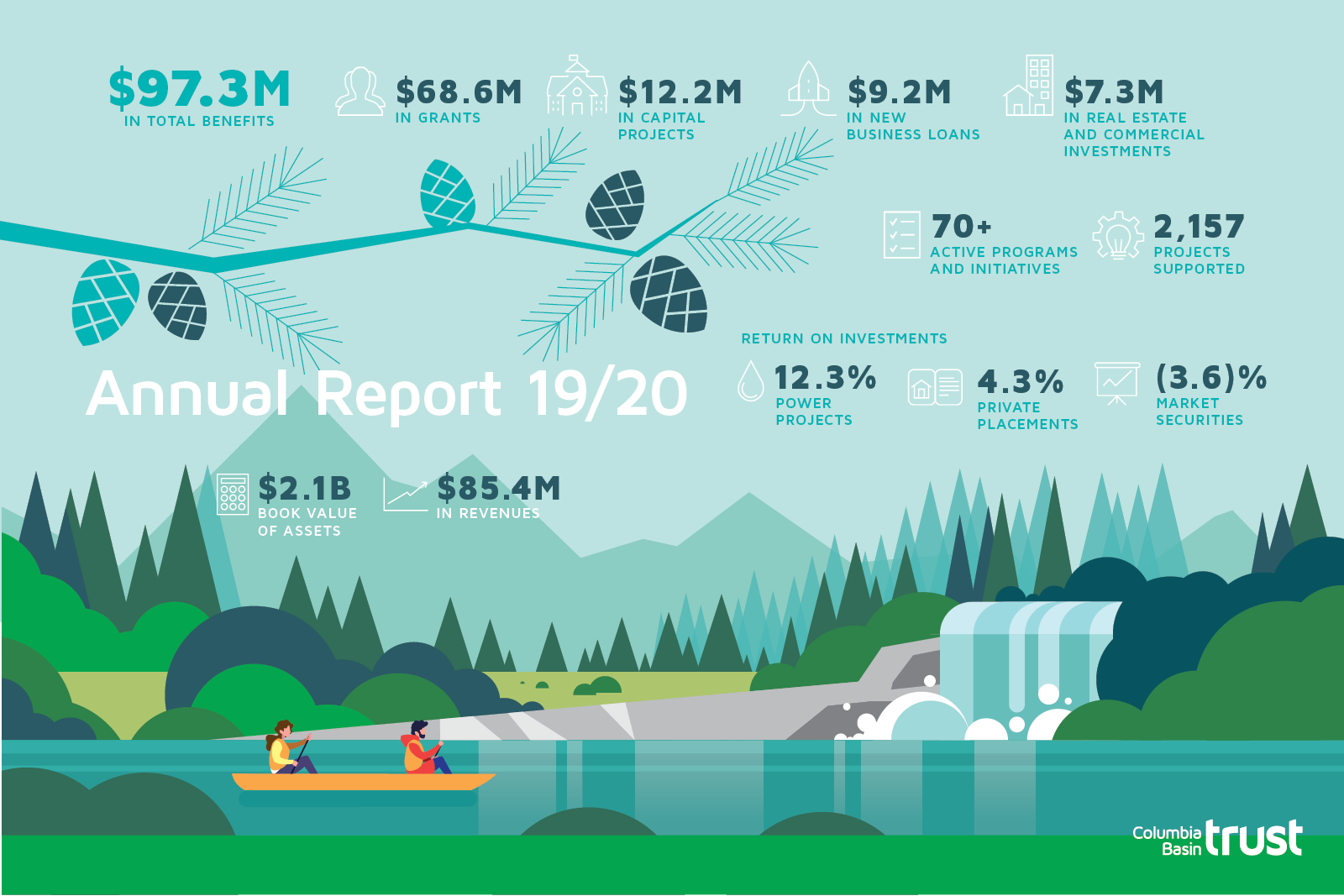 $97.3M
IN TOTAL BENEFITS

$68.6M
IN GRANTS

$12.2M
IN CAPITAL PROJECTS

$9.2M
IN NEW BUSINESS LOANS

$7.3M
IN REAL ESTATE AND COMMERCIAL INVESTMENTS

70+
ACTIVE PROGRAMS AND INITIATIVES

2,157
PROJECTS SUPPORTED

RETURN ON INVESTMENTS

12.3%
POWER PROJECTS

4.3%
PRIVATE PLACEMENTS

(3.6)%
MARKET SECURITIES

Annual Report 19/20

$2.1B
BOOK VALUE OF ASSETS

$85.4M
IN REVENUES

Columbia Basin trust